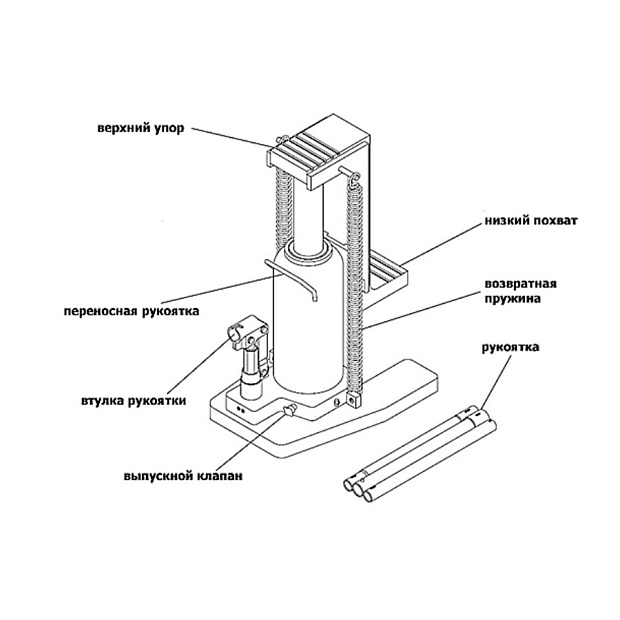 верхний упор

низкий похват

возвратная пружина

переносная рукоятка

рукоятка

втулка рукоятки

выпускной клапан